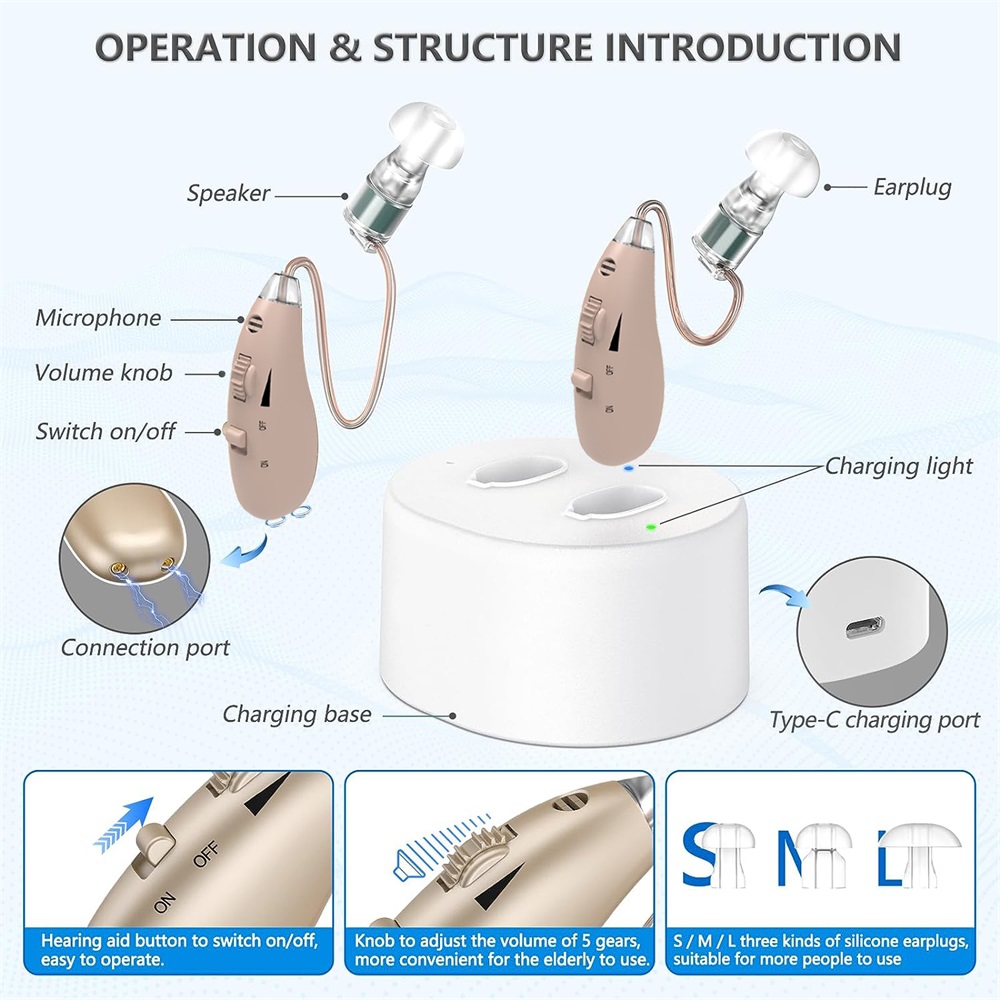 OPERATION & STRUCTURE INTRODUCTION

Speaker

Earplug

Microphone

Volume knob

Switch on/off

OFF

ON

OFF

ON

Charging light

Connection port

Charging base

Type-C charging port

OFF

ON

Hearing aid button to switch on/off, easy to operate.

Knob to adjust the volume of 5 gears, more convenient for the elderly to use.

S M L

S / M / L three kinds of silicone earplugs, suitable for more people to use